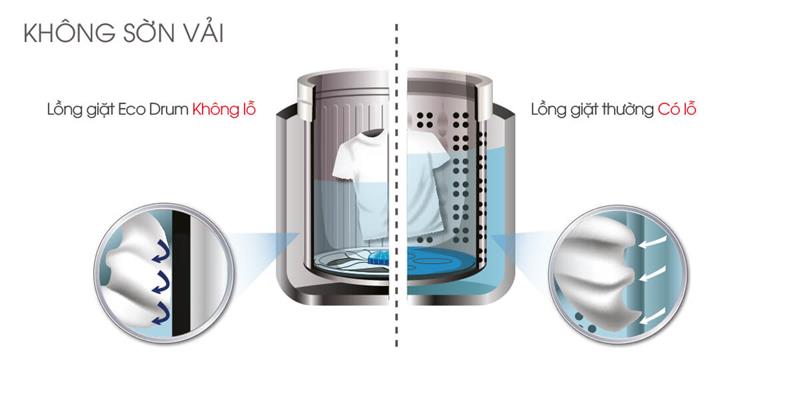 KHÔNG SỜN VẢI

Lồng giặt Eco Drum Không lỗ

Lồng giặt thường Có lỗ